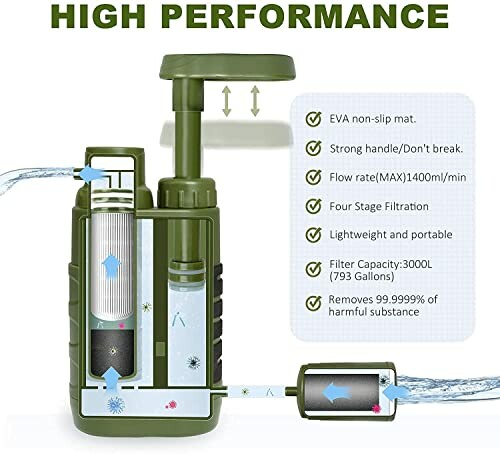 HIGH PERFORMANCE

EVA non-slip mat.

Strong handle/Don't break.

Flow rate(MAX)1400ml/min

Four Stage Filtration

Lightweight and portable

Filter Capacity:3000L (793 Gallons)

Removes 99.9999% of harmful substance